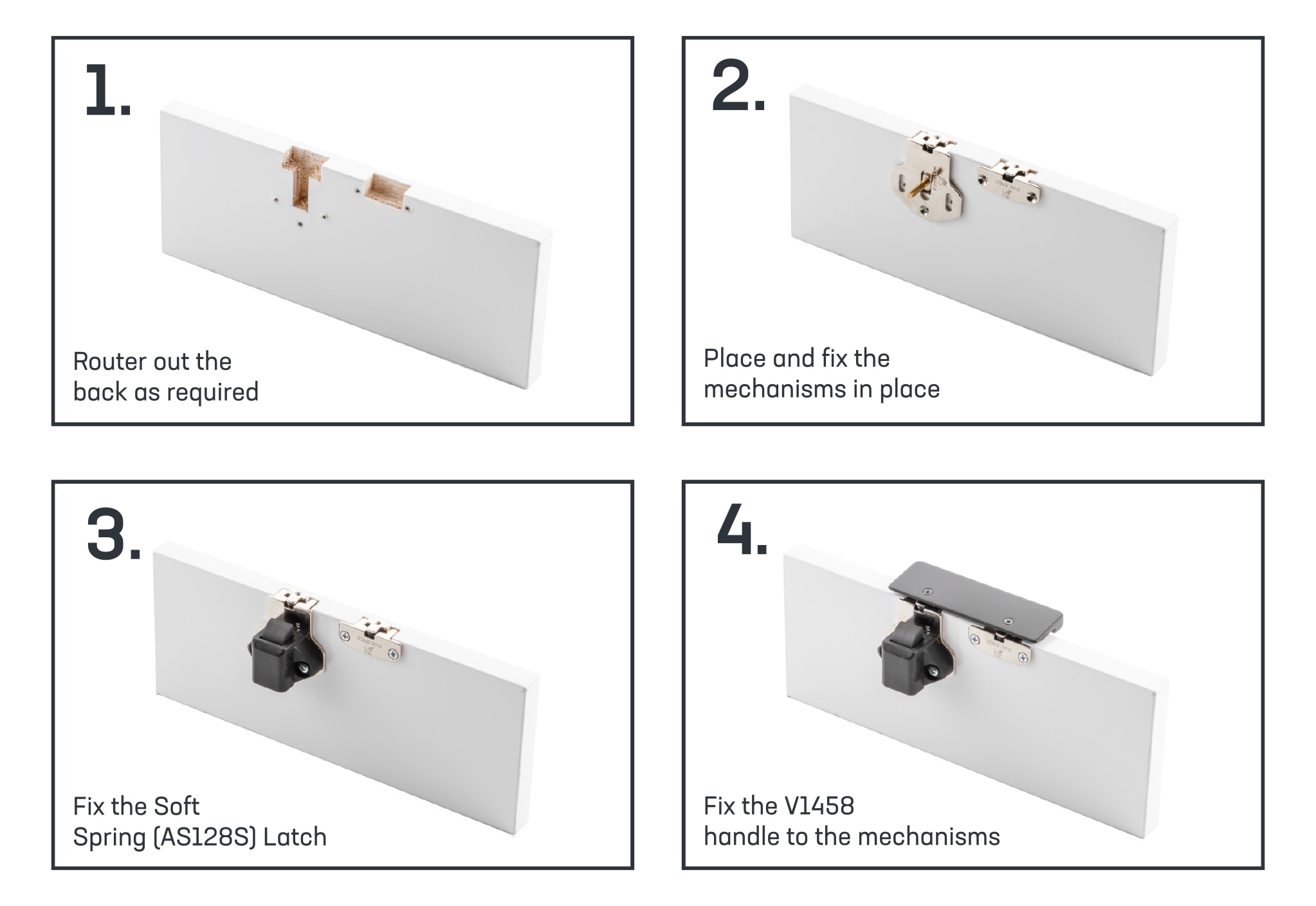 1.

Router out the back as required

2.

Place and fix the mechanisms in place

3.

Fix the Soft Spring (AS128S) Latch

4.

Fix the V1458 handle to the mechanisms